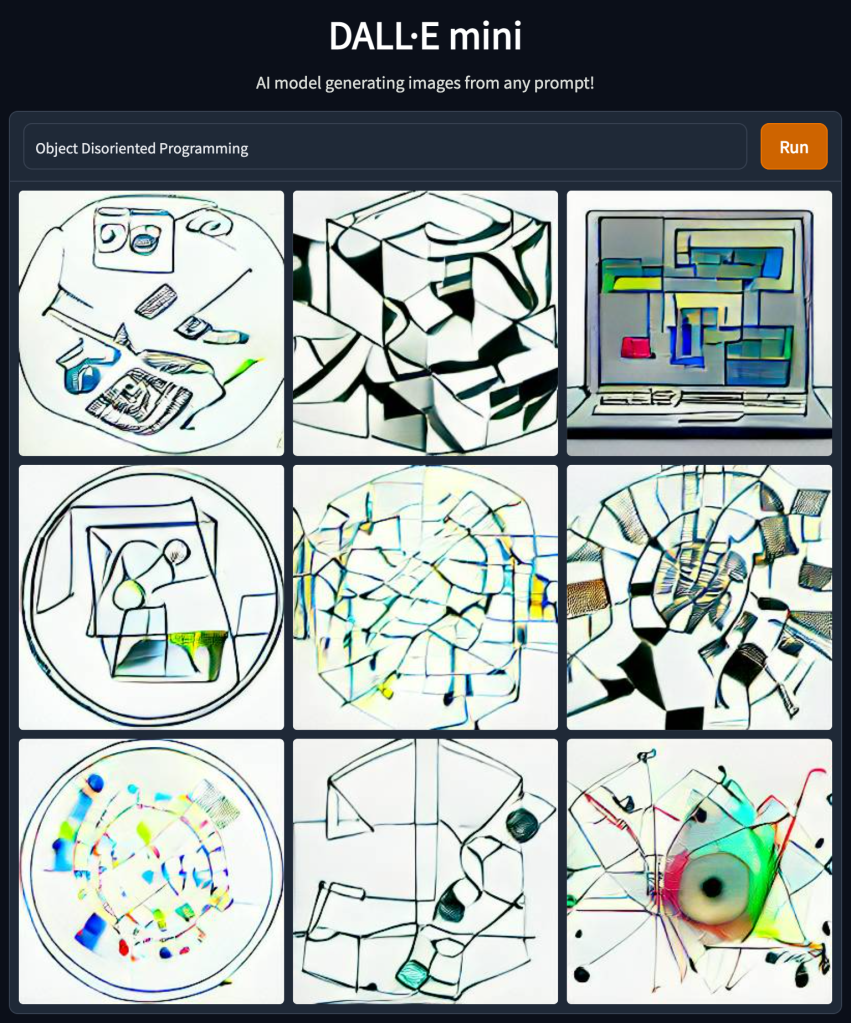 DALL·E mini

AI model generating images from any prompt!

Object Disoriented Programming

Run