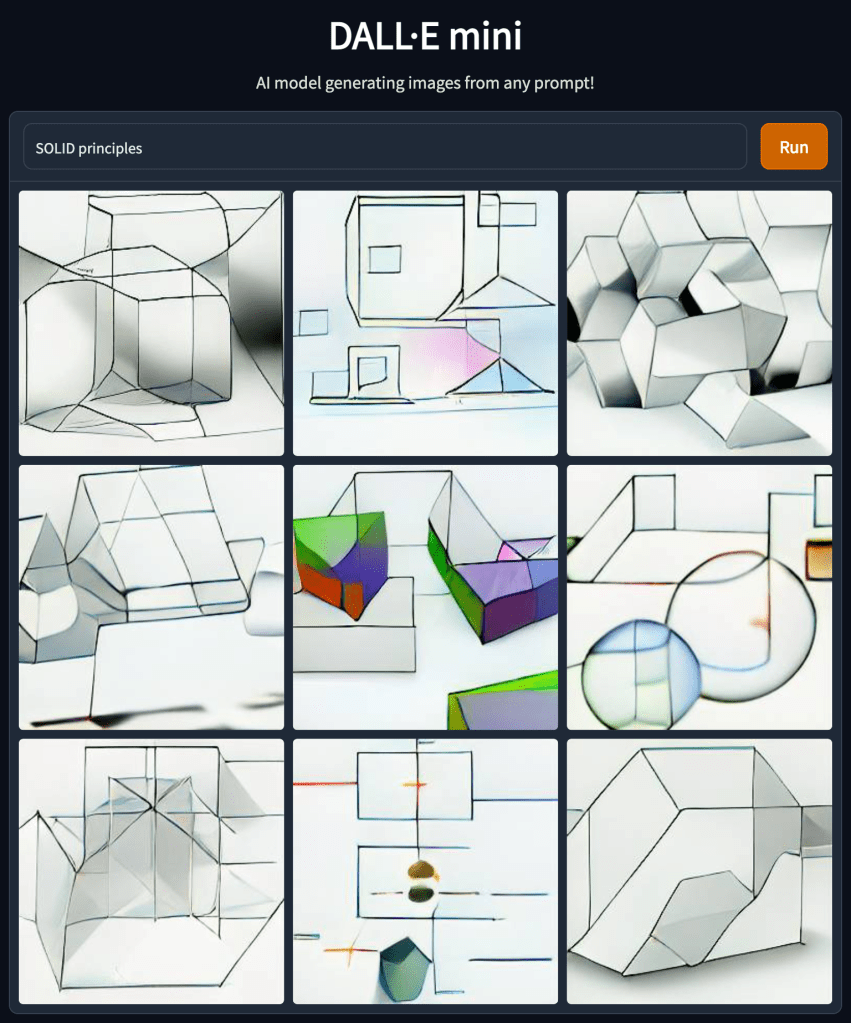 DALL·E mini

AI model generating images from any prompt!

SOLID principles

Run